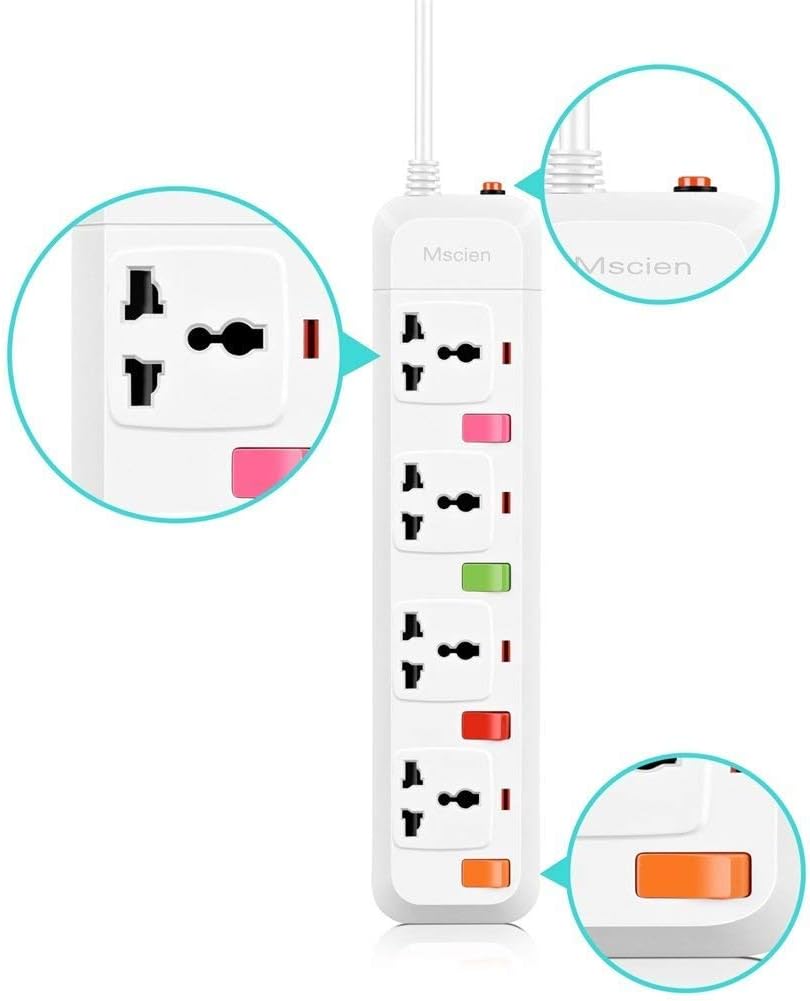 Mscien

Mscien