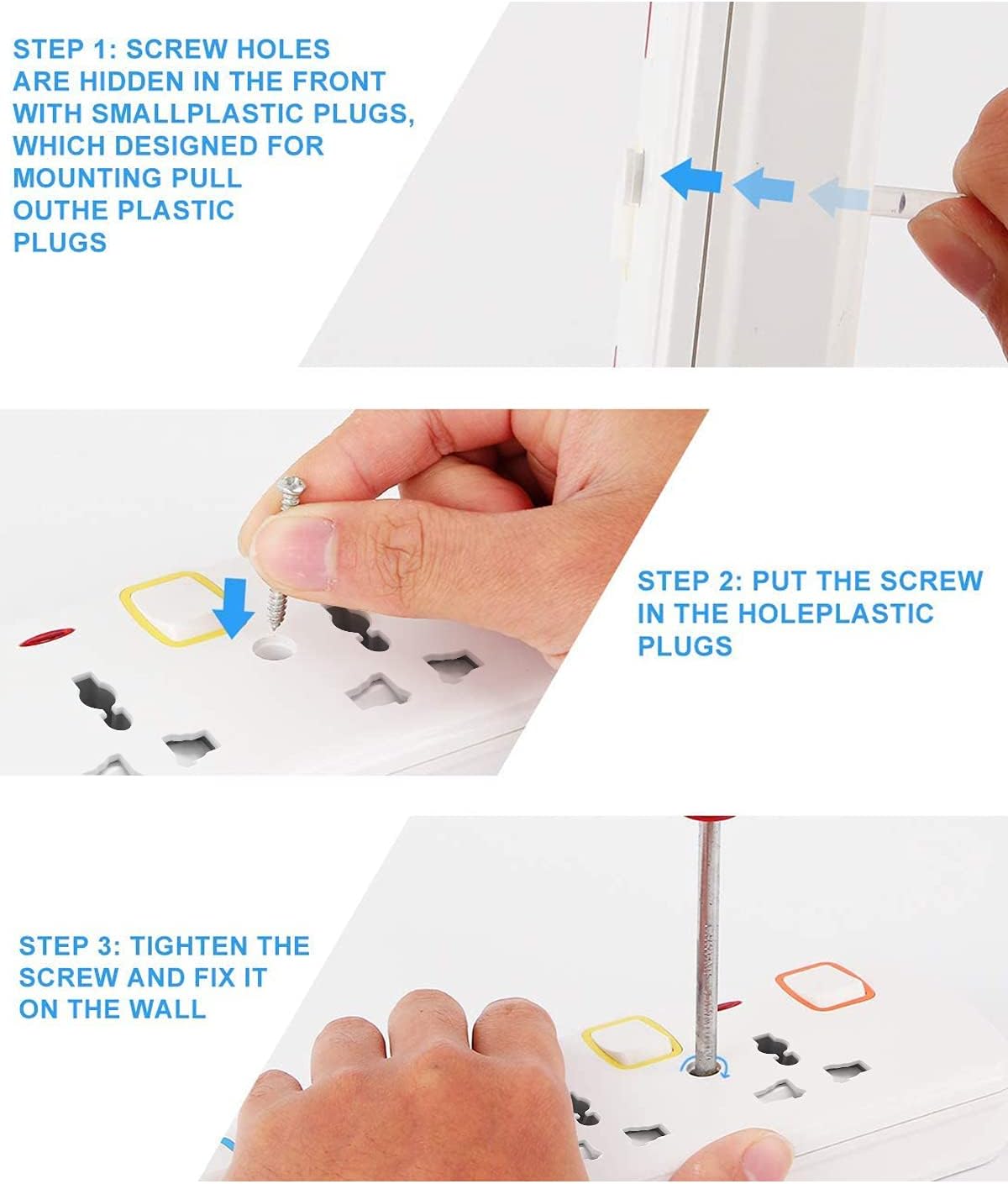 STEP 1: SCREW HOLES ARE HIDDEN IN THE FRONT WITH SMALLPLASTIC PLUGS, WHICH DESIGNED FOR MOUNTING PULL OUTHE PLASTIC PLUGS

STEP 2: PUT THE SCREW IN THE HOLEPLASTIC PLUGS

STEP 3: TIGHTEN THE SCREW AND FIX IT ON THE WALL