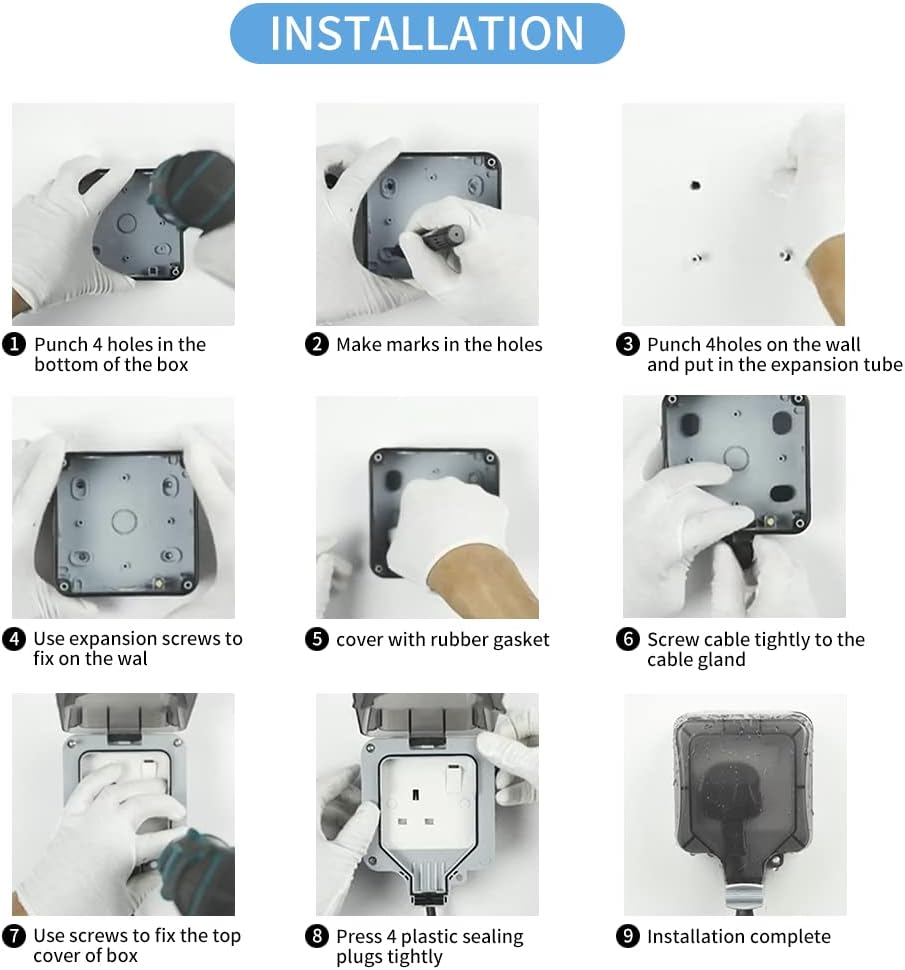 INSTALLATION

1 Punch 4 holes in the bottom of the box

2 Make marks in the holes

3 Punch 4holes on the wall and put in the expansion tube

4 Use expansion screws to fix on the wal

5 cover with rubber gasket

6 Screw cable tightly to the cable gland

7 Use screws to fix the top cover of box

8 Press 4 plastic sealing plugs tightly

9 Installation complete