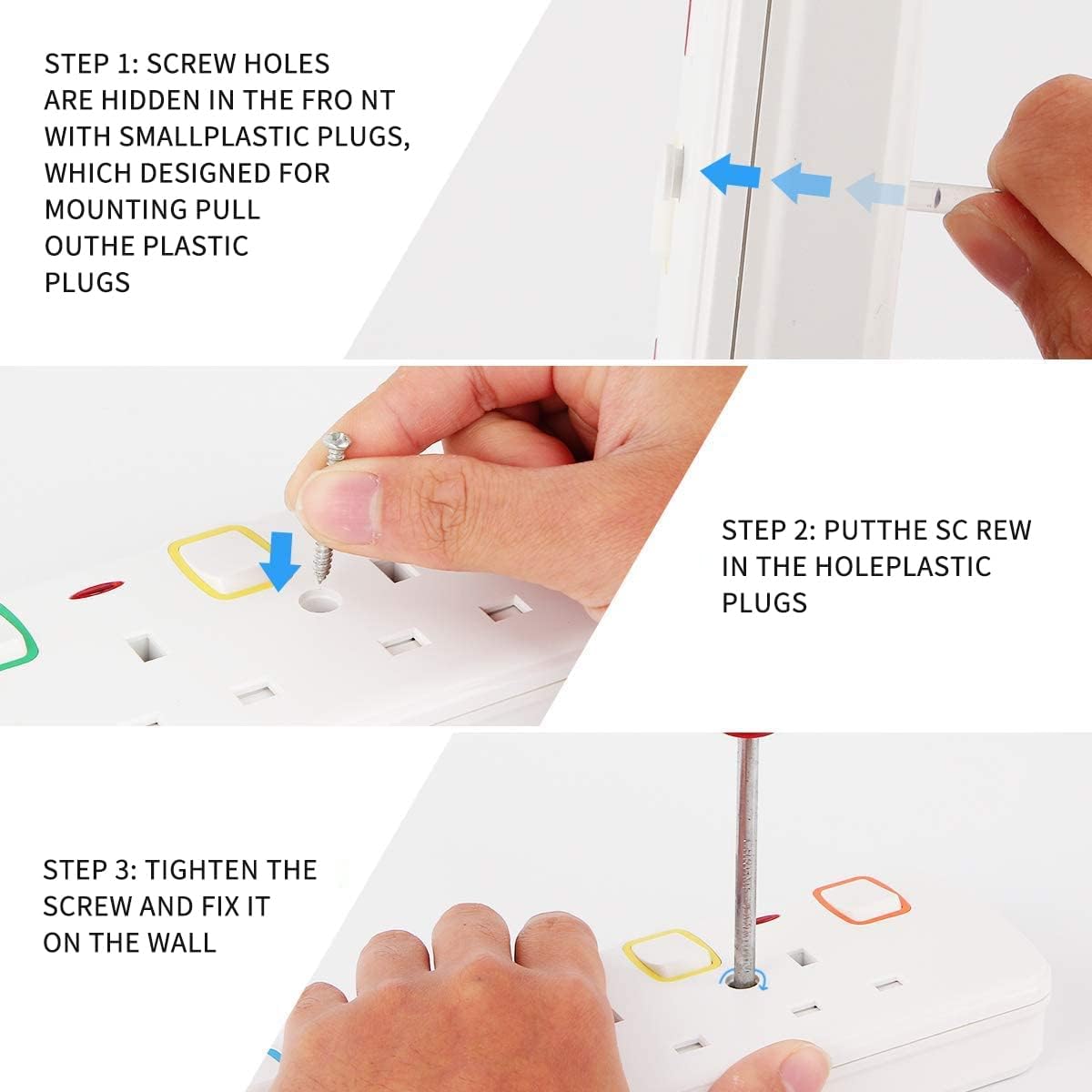 STEP 1: SCREW HOLES ARE HIDDEN IN THE FRO NT WITH SMALLPLASTIC PLUGS, WHICH DESIGNED FOR MOUNTING PULL OUTHE PLASTIC PLUGS

STEP 2: PUTTHE SC REW IN THE HOLEPLASTIC PLUGS

STEP 3: TIGHTEN THE SCREW AND FIX IT ON THE WALL